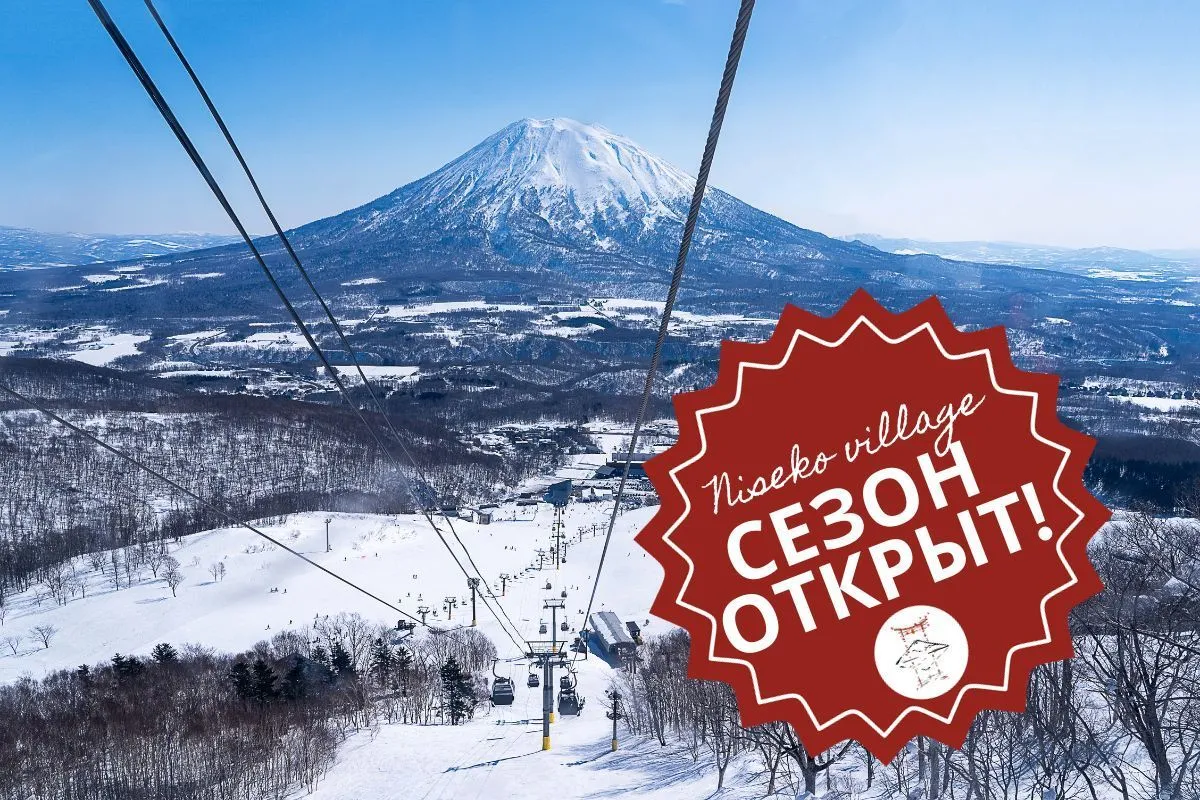 Niseko village
СЕЗОН
ОТКРЫТ!